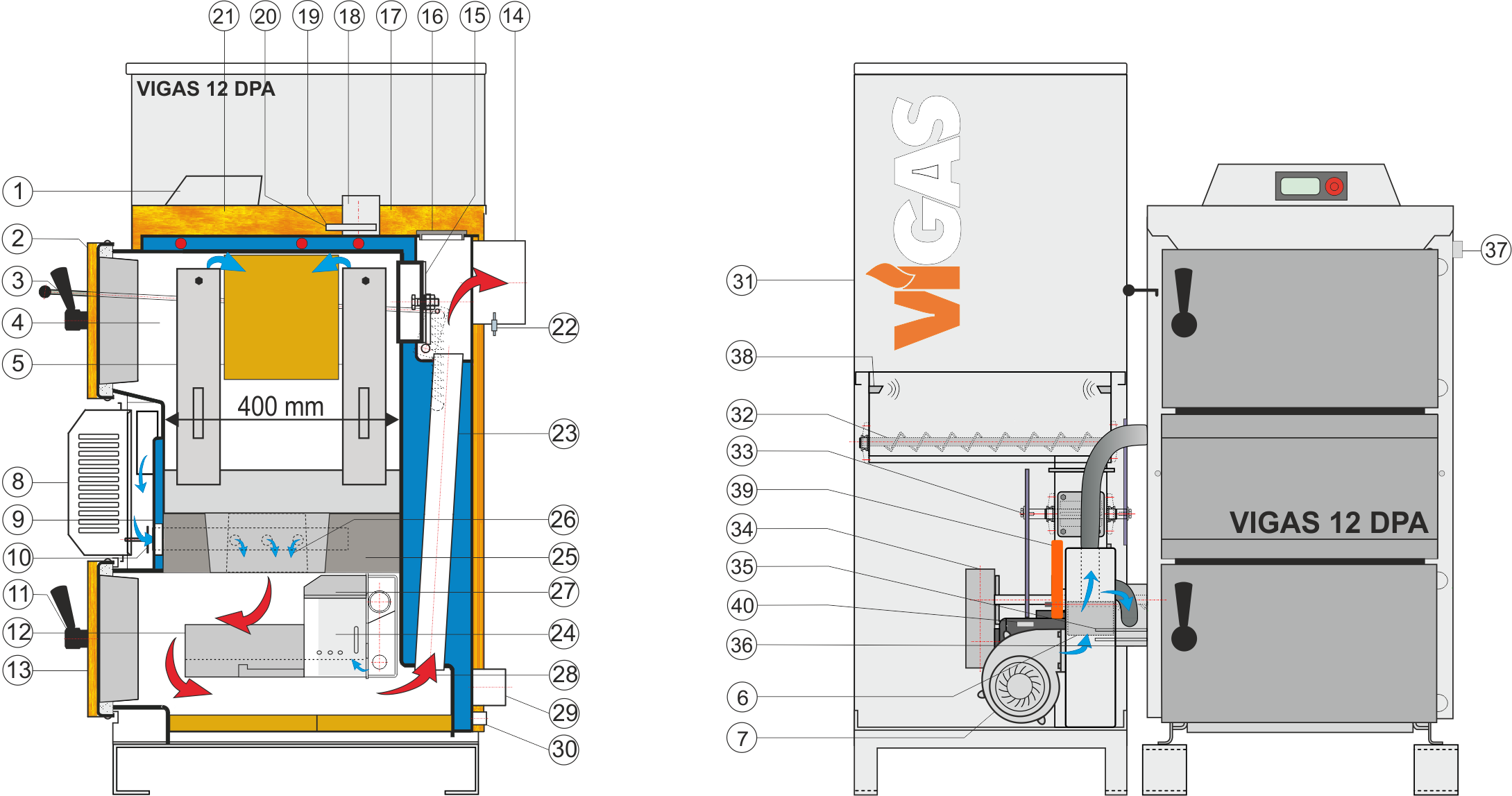 21 20 19 18 17 16 15 14

VIGAS 12 DPA

1
2
3
4
5
400 mm
8
9
10
11
12
13
22
23
26
25
27
24
28
29
30

VIGAS

31
38
32
33
39
34
35
40
36
6
7
37

VIGAS 12 DPA